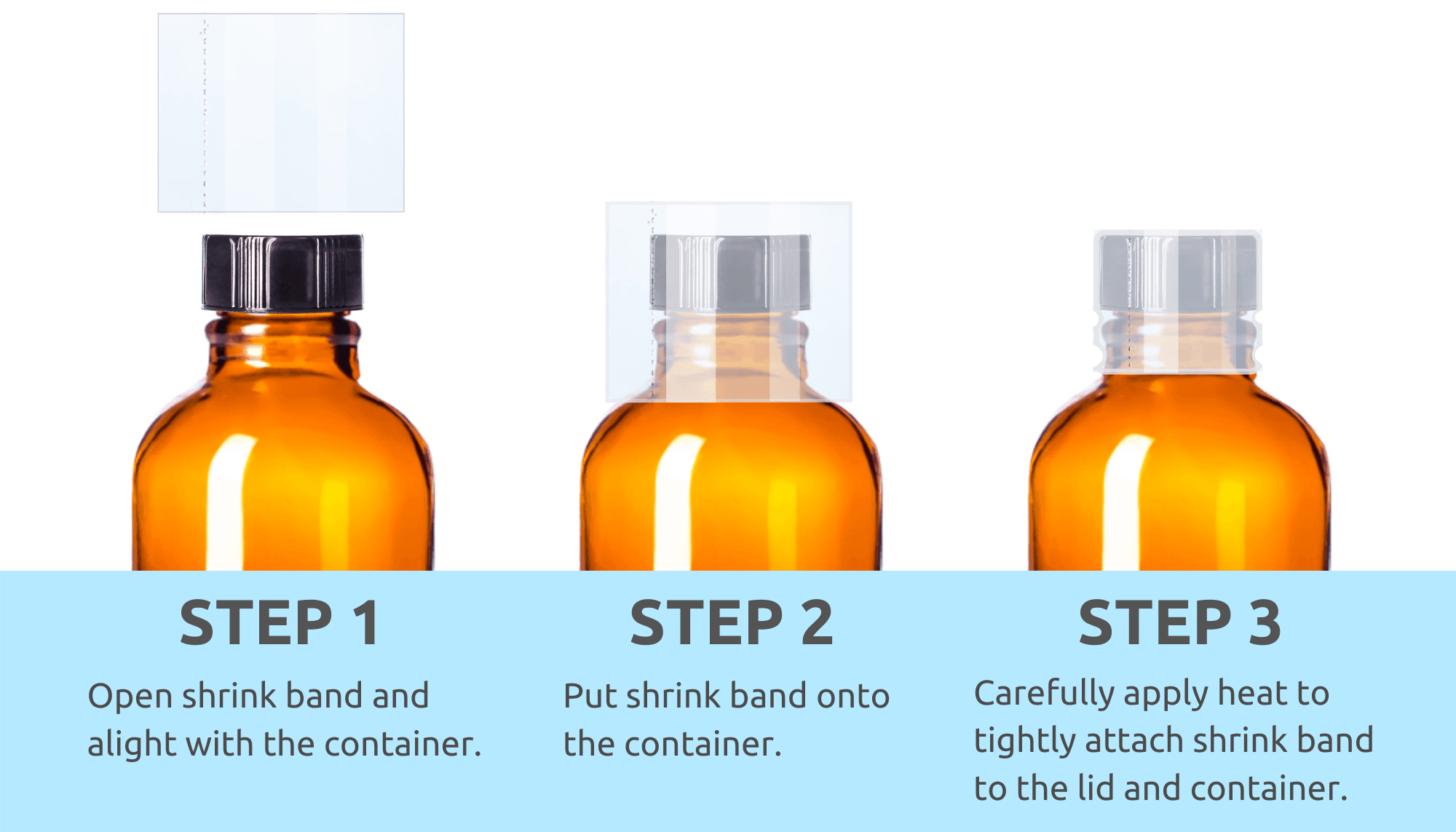 STEP 1

Open shrink band and alight with the container.

STEP 2

Put shrink band onto the container.

STEP 3

Carefully apply heat to tightly attach shrink band to the lid and container.